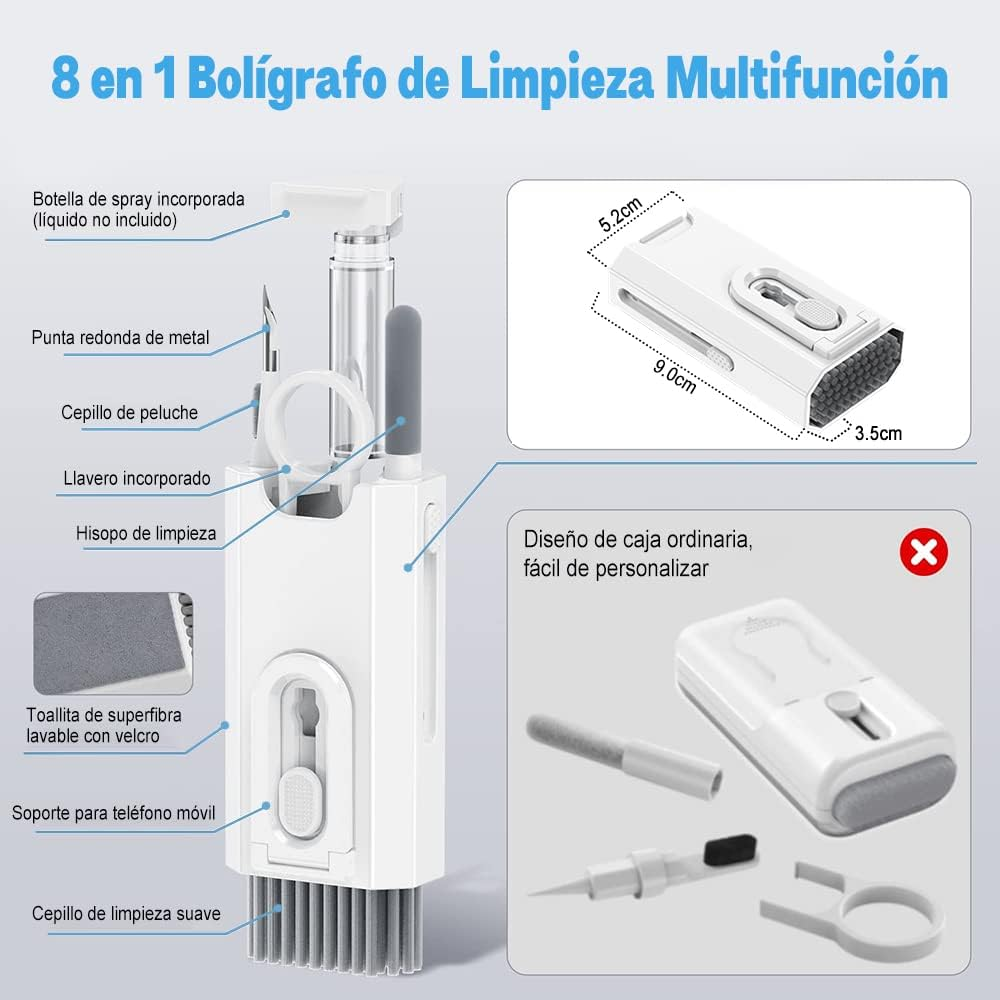 8 en 1 Bolígrafo de Limpieza Multifunción

Botella de spray incorporada (líquido no incluido)

Punta redonda de metal

Cepillo de peluche

Llavero incorporado

Hisopo de limpieza

Toallita de superfibra lavable con velcro

Soporte para teléfono móvil

Cepillo de limpieza suave

5.2cm

9.0cm

3.5cm

Diseño de caja ordinaria, fácil de personalizar