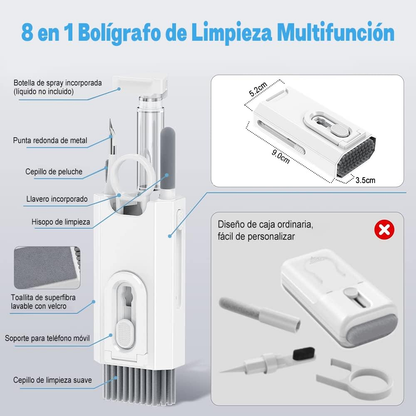 8 en 1 Bolígrafo de Limpieza Multifunción

Botella de spray incorporada (líquido no incluido)

Punta redonda de metal

Cepillo de peluche

Llavero incorporado

Hisopo de limpieza

Toallita de superfibra lavable con velcro

Soporte para teléfono móvil

Cepillo de limpieza suave

5.2cm

9.0cm

3.5cm

Diseño de caja ordinaria, fácil de personalizar